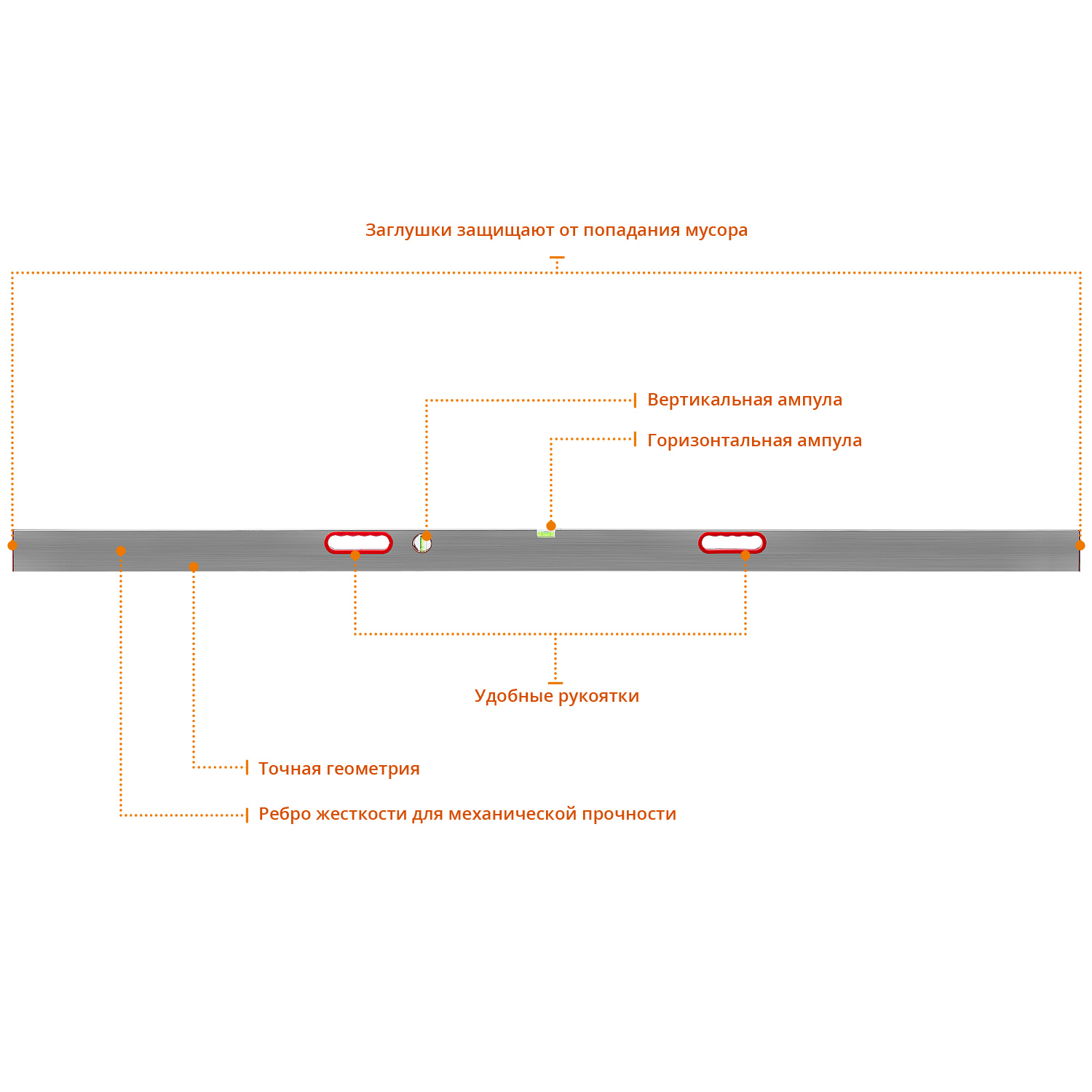 Заглушки защищают от попадания мусора

Вертикальная ампула

Горизонтальная ампула

Удобные рукоятки

Точная геометрия

Ребро жесткости для механической прочности